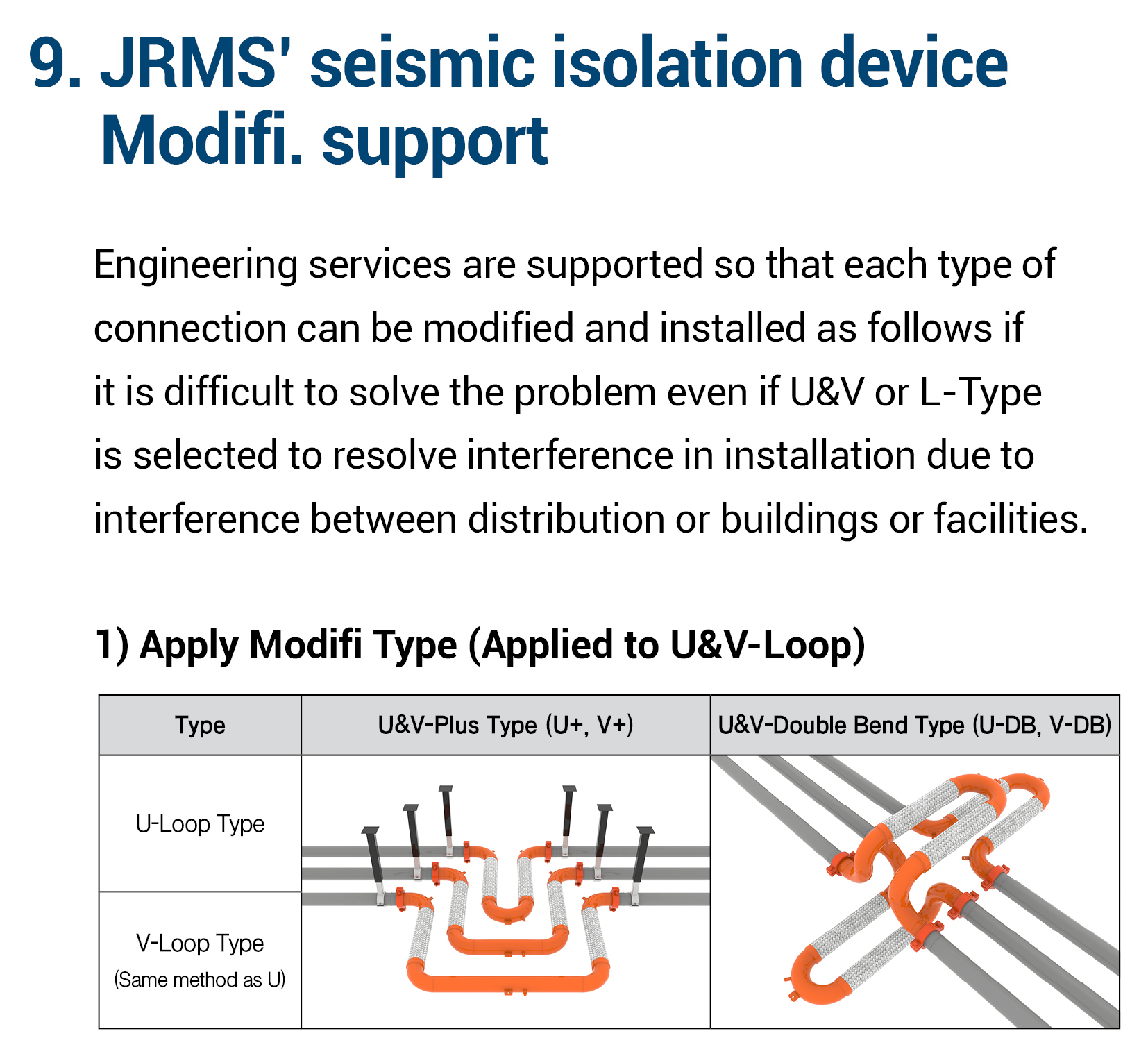 9. JRMS' seismic isolation device Modifi. support

Engineering services are supported so that each type of connection can be modified and installed as follows if it is difficult to solve the problem even if U&V or L-Type is selected to resolve interference in installation due to interference between distribution or buildings or facilities.

1) Apply Modifi Type (Applied to U&V-Loop)

| Type | U&V-Plus Type (U+, V+) | U&V-Double Bend Type (U-DB, V-DB) |
|---|---|---|
| U-Loop Type | | |
| V-Loop Type (Same method as U) | | |