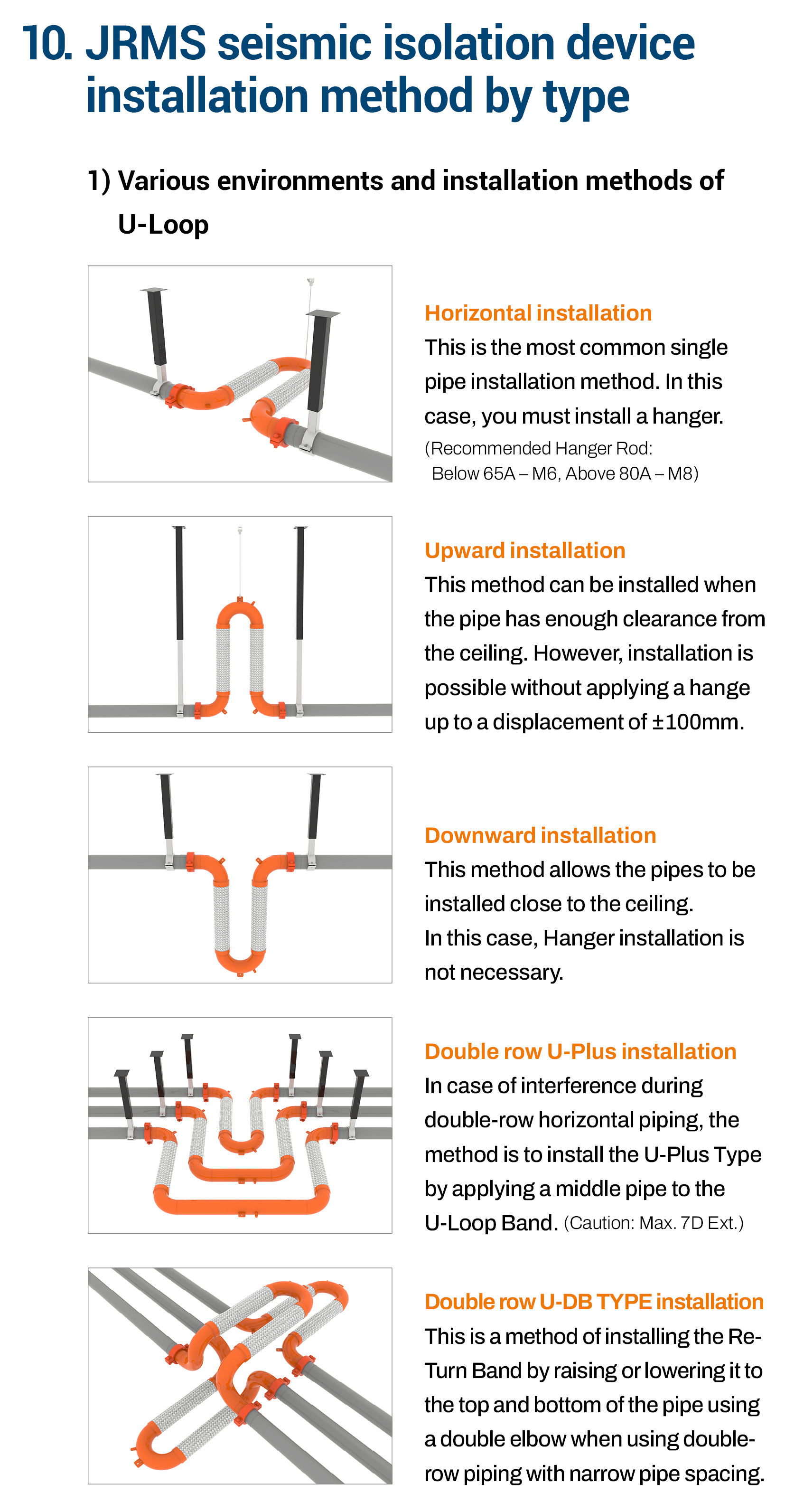 10. JRMS seismic isolation device installation method by type

1) Various environments and installation methods of U-Loop

Horizontal installation
This is the most common single pipe installation method. In this case, you must install a hanger.
(Recommended Hanger Rod: Below 65A – M6, Above 80A – M8)

Upward installation
This method can be installed when the pipe has enough clearance from the ceiling. However, installation is possible without applying a hange up to a displacement of ±100mm.

Downward installation
This method allows the pipes to be installed close to the ceiling.
In this case, Hanger installation is not necessary.

Double row U-Plus installation
In case of interference during double-row horizontal piping, the method is to install the U-Plus Type by applying a middle pipe to the U-Loop Band. (Caution: Max. 7D Ext.)

Double row U-DB TYPE installation
This is a method of installing the Re-Turn Band by raising or lowering it to the top and bottom of the pipe using a double elbow when using double-row piping with narrow pipe spacing.